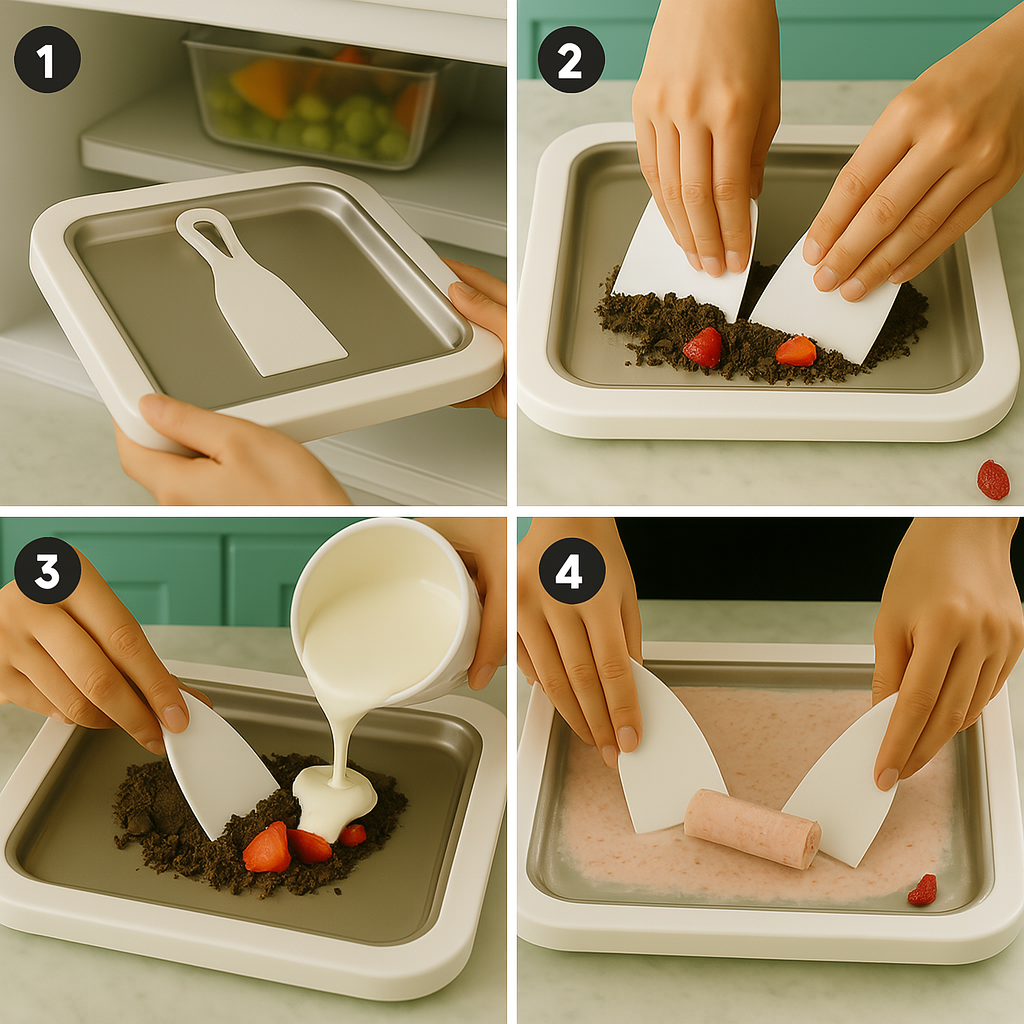 1

2

3

4