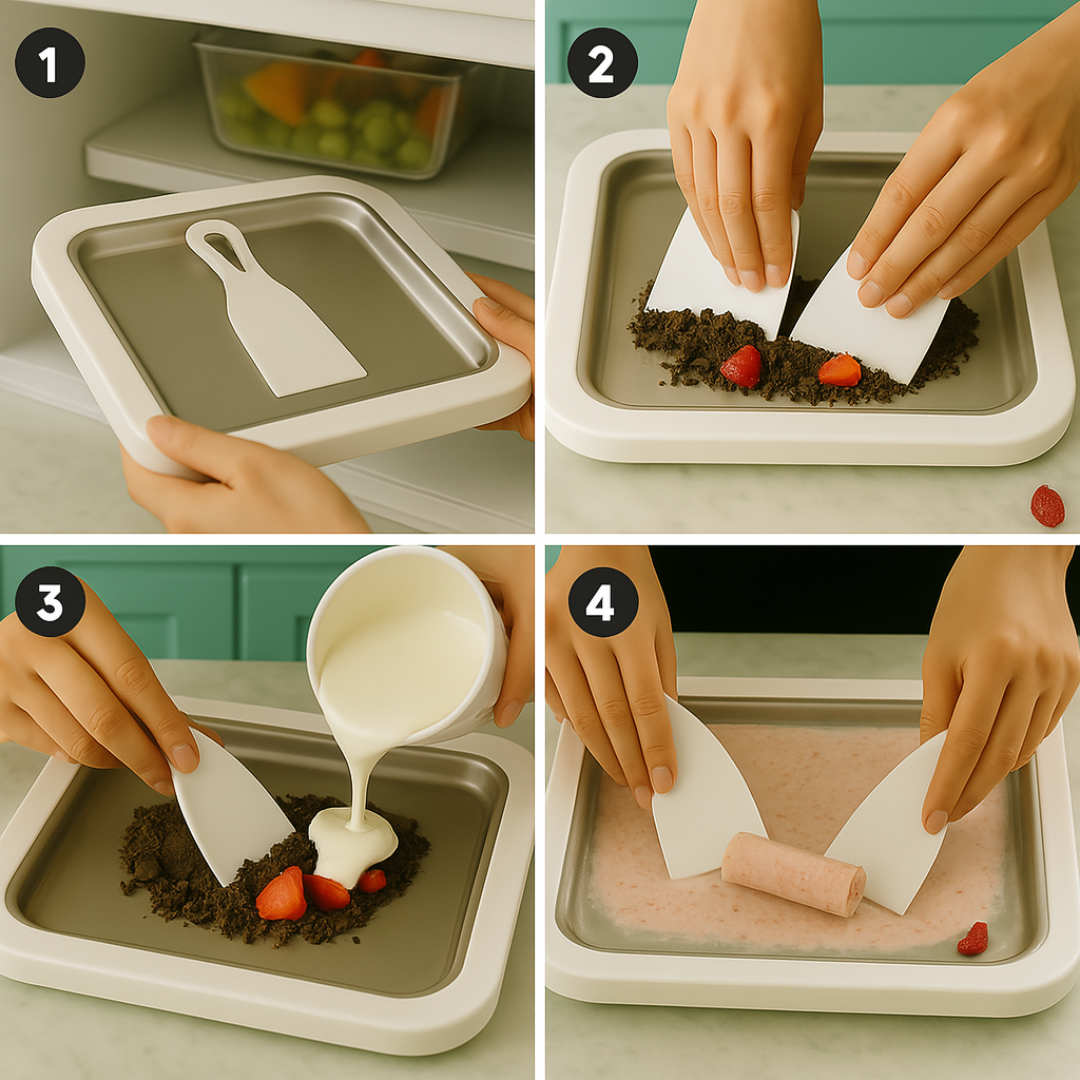 1

2

3

4